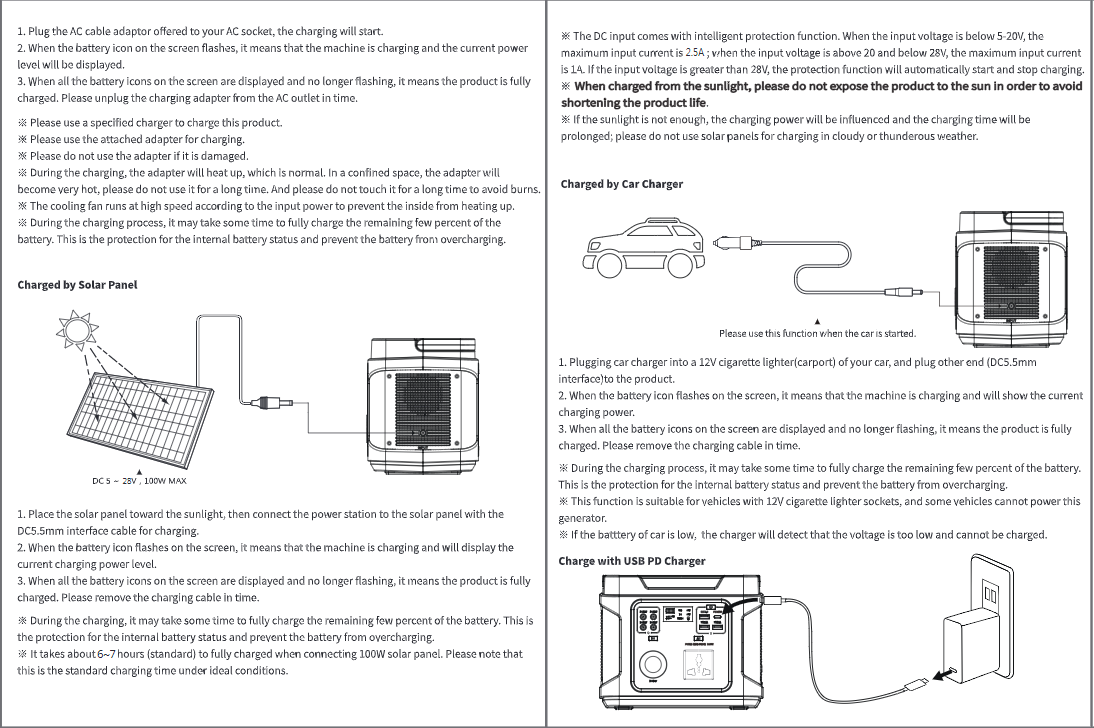 1. Plug the AC cable adaptor offered to your AC socket, the charging will start.
2. When the battery icon on the screen flashes, it means that the machine is charging and the current power level will be displayed.
3. When all the battery icons on the screen are displayed and no longer flashing, it means the product is fully charged. Please unplug the charging adapter from the AC outlet in time.

※ Please use a specified charger to charge this product.
※ Please use the attached adapter for charging.
※ Please do not use the adapter if it is damaged.
※ During the charging, the adapter will heat up, which is normal. In a confined space, the adapter will become very hot, please do not use it for a long time. And please do not touch it for a long time to avoid burns.
※ The cooling fan runs at high speed according to the input power to prevent the inside from heating up.
※ During the charging process, it may take some time to fully charge the remaining few percent of the battery. This is the protection for the internal battery status and prevent the battery from overcharging.

Charged by Solar Panel

DC 5 ~ 28V , 100W MAX

1. Place the solar panel toward the sunlight, then connect the power station to the solar panel with the DC5.5mm interface cable for charging.
2. When the battery icon flashes on the screen, it means that the machine is charging and will display the current charging power level.
3. When all the battery icons on the screen are displayed and no longer flashing, it means the product is fully charged. Please remove the charging cable in time.

※ During the charging, it may take some time to fully charge the remaining few percent of the battery. This is the protection for the internal battery status and prevent the battery from overcharging.
※ It takes about 6~7 hours (standard) to fully charged when connecting 100W solar panel. Please note that this is the standard charging time under ideal conditions.

※ The DC input comes with intelligent protection function. When the input voltage is below 5-20V, the maximum input current is 2.5A ; when the input voltage is above 20 and below 28V, the maximum input current is 1A. If the input voltage is greater than 28V, the protection function will automatically start and stop charging.
※ When charged from the sunlight, please do not expose the product to the sun in order to avoid shortening the product life.
※ If the sunlight is not enough, the charging power will be influenced and the charging time will be prolonged; please do not use solar panels for charging in cloudy or thunderous weather.

Charged by Car Charger

Please use this function when the car is started.

1. Plugging car charger into a 12V cigarette lighter(carport) of your car, and plug other end (DC5.5mm interface)to the product.
2. When the battery icon flashes on the screen, it means that the machine is charging and will show the current charging power.
3. When all the battery icons on the screen are displayed and no longer flashing, it means the product is fully charged. Please remove the charging cable in time.

※ During the charging process, it may take some time to fully charge the remaining few percent of the battery. This is the protection for the internal battery status and prevent the battery from overcharging.
※ This function is suitable for vehicles with 12V cigarette lighter sockets, and some vehicles cannot power this generator.
※ If the batttery of car is low, the charger will detect that the voltage is too low and cannot be charged.

Charge with USB PD Charger